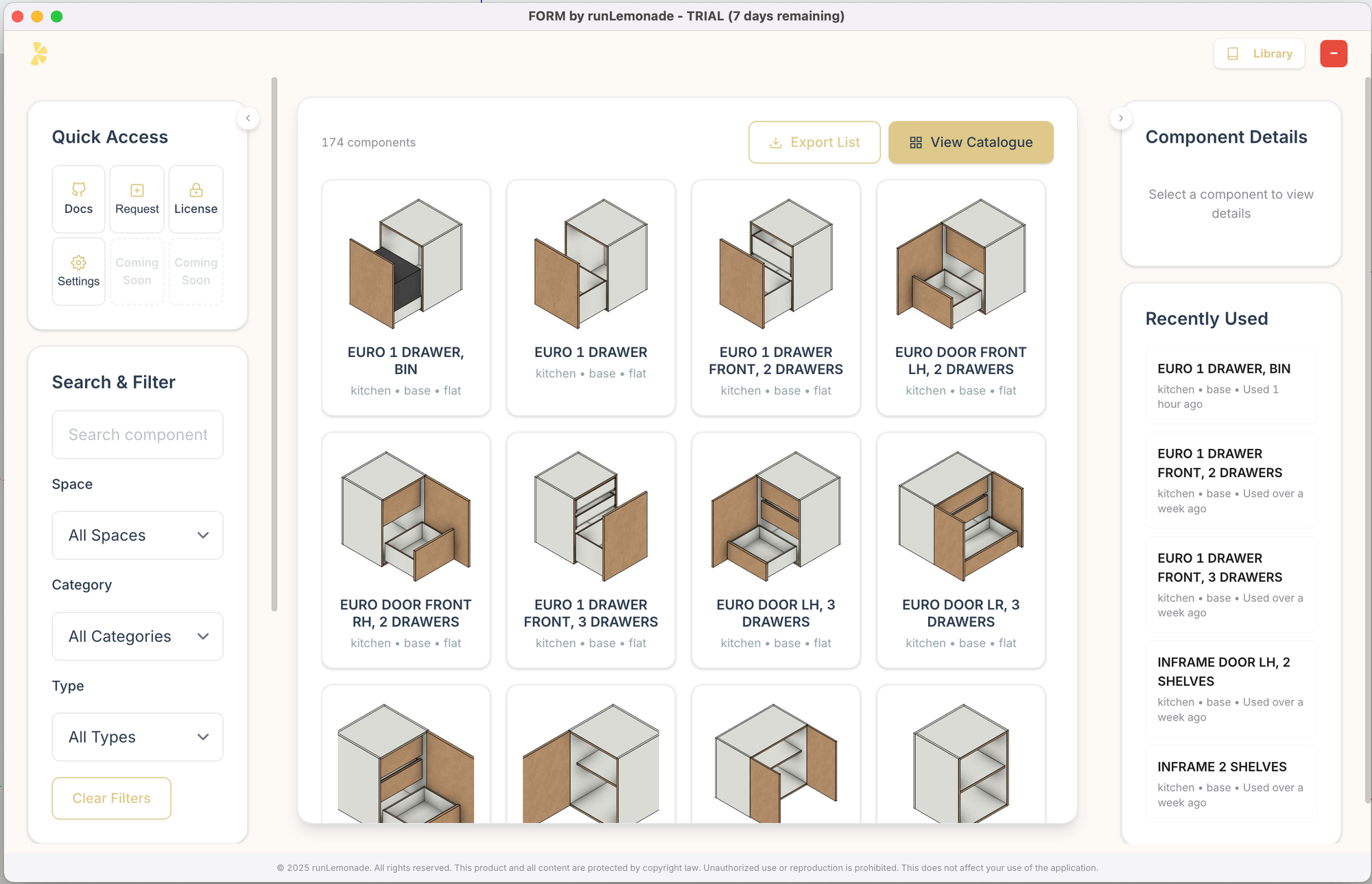 FORM by runLemonade - TRIAL (7 days remaining)

Library

Quick Access

Docs
Request
License
Settings
Coming Soon
Coming Soon

Search & Filter

Search component

Space

All Spaces

Category

All Categories

Type

All Types

Clear Filters

174 components

Export List

View Catalogue

EURO 1 DRAWER, BIN
kitchen • base • flat

EURO 1 DRAWER
kitchen • base • flat

EURO 1 DRAWER FRONT, 2 DRAWERS
kitchen • base • flat

EURO DOOR FRONT LH, 2 DRAWERS
kitchen • base • flat

EURO DOOR FRONT RH, 2 DRAWERS
kitchen • base • flat

EURO 1 DRAWER FRONT, 3 DRAWERS
kitchen • base • flat

EURO DOOR LH, 3 DRAWERS
kitchen • base • flat

EURO DOOR LR, 3 DRAWERS
kitchen • base • flat

Component Details

Select a component to view details

Recently Used

EURO 1 DRAWER, BIN
kitchen • base • Used 1 hour ago

EURO 1 DRAWER FRONT, 2 DRAWERS
kitchen • base • Used over a week ago

EURO 1 DRAWER FRONT, 3 DRAWERS
kitchen • base • Used over a week ago

INFRAME DOOR LH, 2 SHELVES
kitchen • base • Used over a week ago

INFRAME 2 SHELVES
kitchen • base • Used over a week ago

© 2025 runLemonade. All rights reserved. This product and all content are protected by copyright law. Unauthorized use or reproduction is prohibited. This does not affect your use of the application.