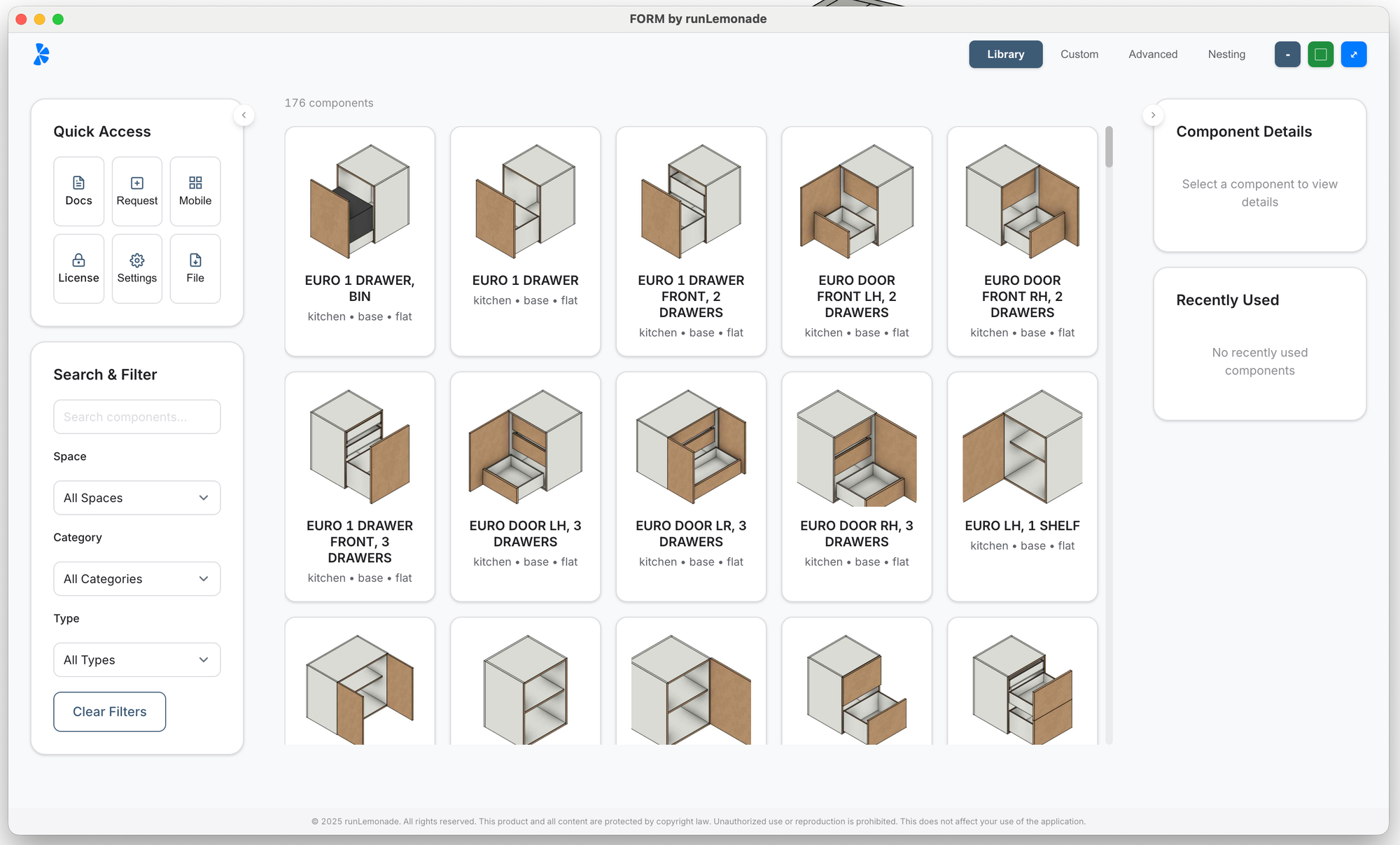 FORM by runLemonade

Library Custom Advanced Nesting -

Quick Access

Docs Request Mobile
License Settings File

Search & Filter

Search components...

Space

All Spaces

Category

All Categories

Type

All Types

Clear Filters

176 components

EURO 1 DRAWER, BIN
kitchen • base • flat

EURO 1 DRAWER
kitchen • base • flat

EURO 1 DRAWER FRONT, 2 DRAWERS
kitchen • base • flat

EURO DOOR FRONT LH, 2 DRAWERS
kitchen • base • flat

EURO DOOR FRONT RH, 2 DRAWERS
kitchen • base • flat

EURO 1 DRAWER FRONT, 3 DRAWERS
kitchen • base • flat

EURO DOOR LH, 3 DRAWERS
kitchen • base • flat

EURO DOOR LR, 3 DRAWERS
kitchen • base • flat

EURO DOOR RH, 3 DRAWERS
kitchen • base • flat

EURO LH, 1 SHELF
kitchen • base • flat

Component Details

Select a component to view details

Recently Used

No recently used components

© 2025 runLemonade. All rights reserved. This product and all content are protected by copyright law. Unauthorized use or reproduction is prohibited. This does not affect your use of the application.